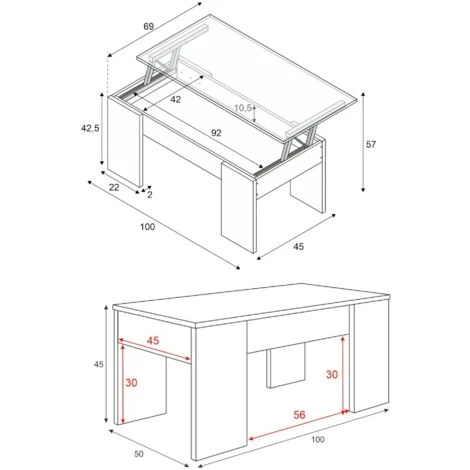 69

42

10,5

42,5

92

57

22

2

100

45

45

45

30

30

56

100

50