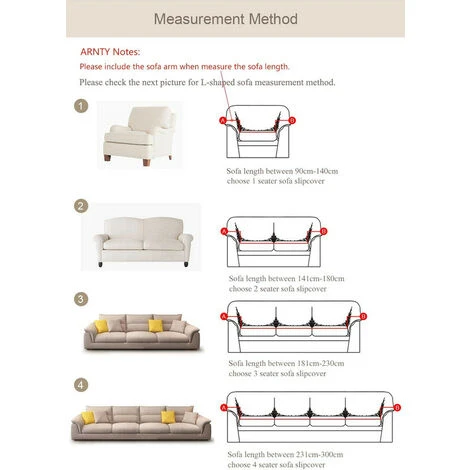 Measurement Method

ARNTY Notes:

Please include the sofa arm when measure the sofa length.

Please check the next picture for L-shaped sofa measurement method.

1

A B

Sofa length between 90cm-140cm choose 1 seater sofa slipcover

2

A B

Sofa length between 141cm-180cm choose 2 seater sofa slipcover

3

A B

Sofa length between 181cm-230cm choose 3 seater sofa slipcover

4

A B

Sofa length between 231cm-300cm choose 4 seater sofa slipcover