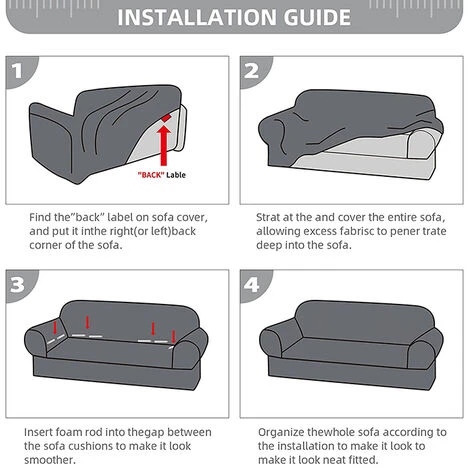 INSTALLATION GUIDE

1

"BACK" Lable

Find the"back" label on sofa cover, and put it inthe right(or left)back corner of the sofa.

2

Strat at the and cover the entire sofa, allowing excess fabrisc to pener trate deep into the sofa.

3

Insert foam rod into thegap between the sofa cushions to make it look smoother.

4

Organize thewhole sofa according to the installation to make it look to make it look neat fitted.